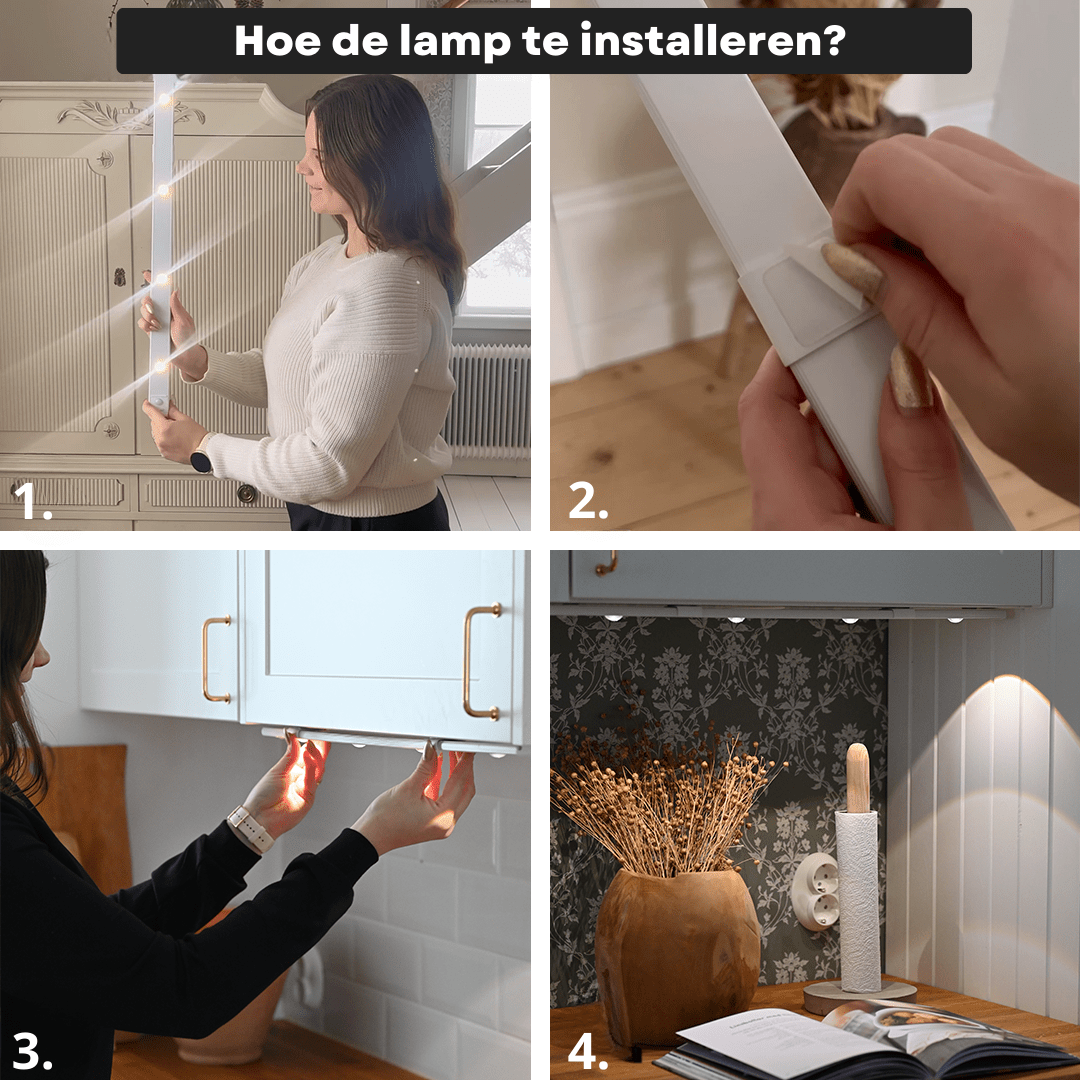 Hoe de lamp te installeren?

1.

2.

3.

4.